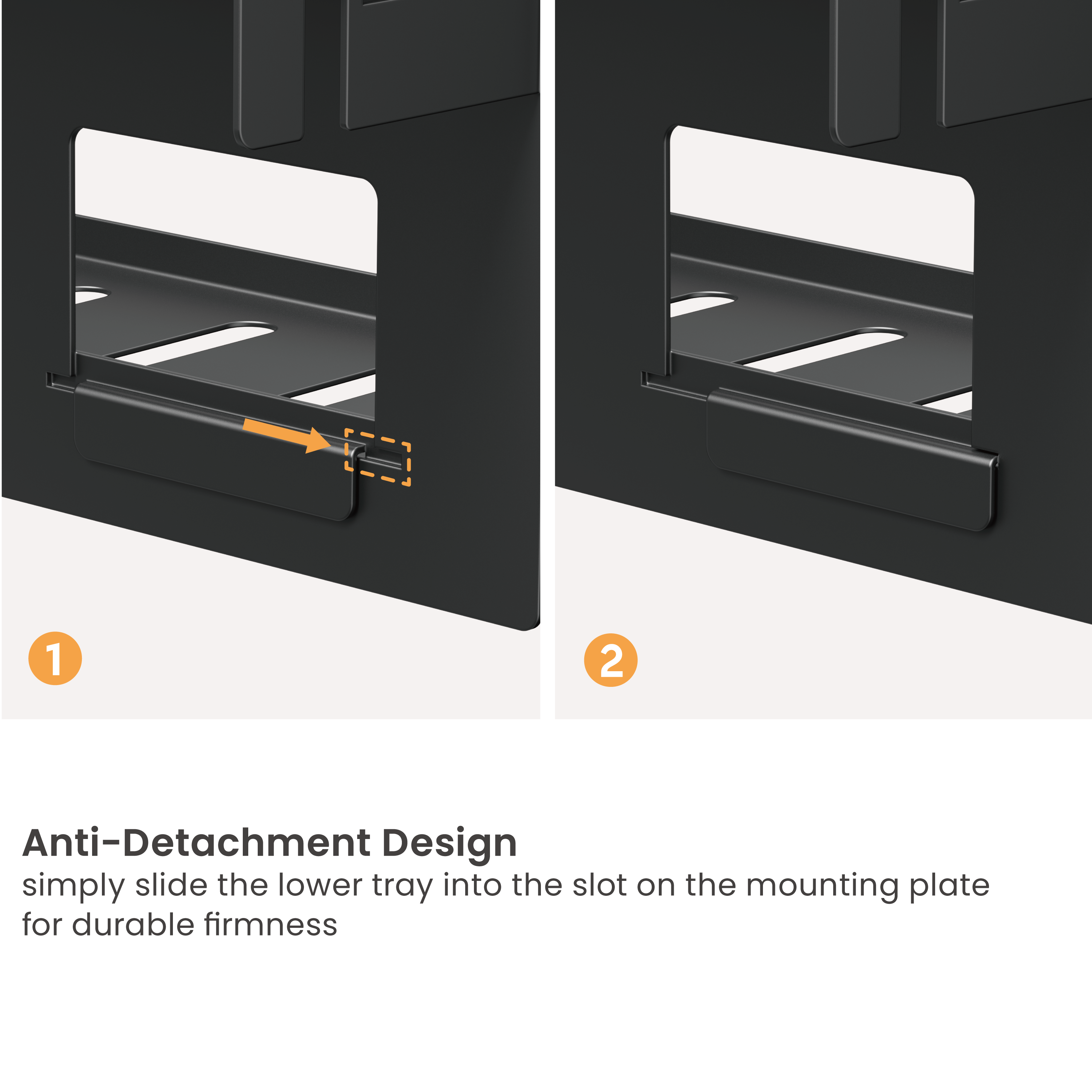 1

2

Anti-Detachment Design
simply slide the lower tray into the slot on the mounting plate for durable firmness