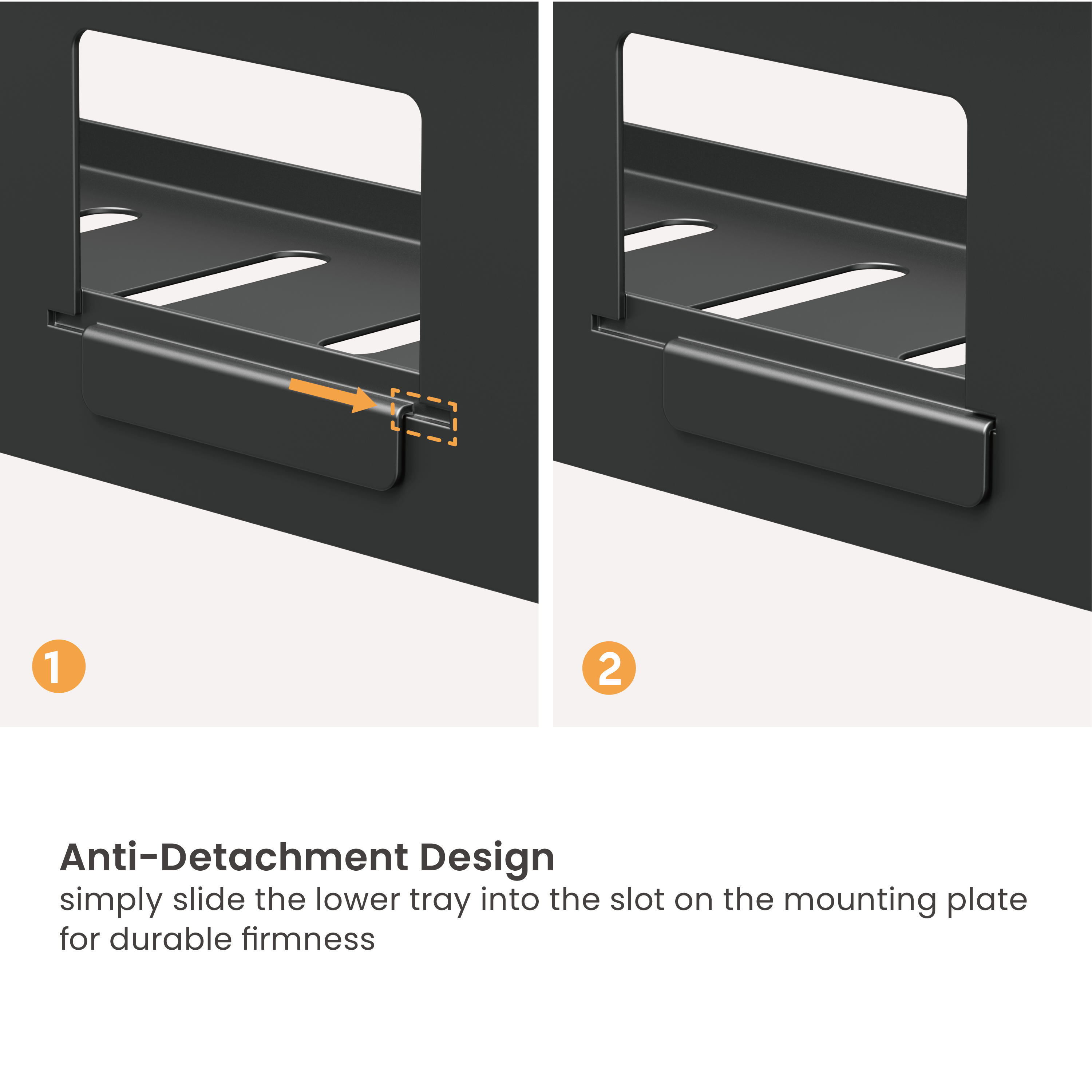 1

2

Anti-Detachment Design
simply slide the lower tray into the slot on the mounting plate for durable firmness