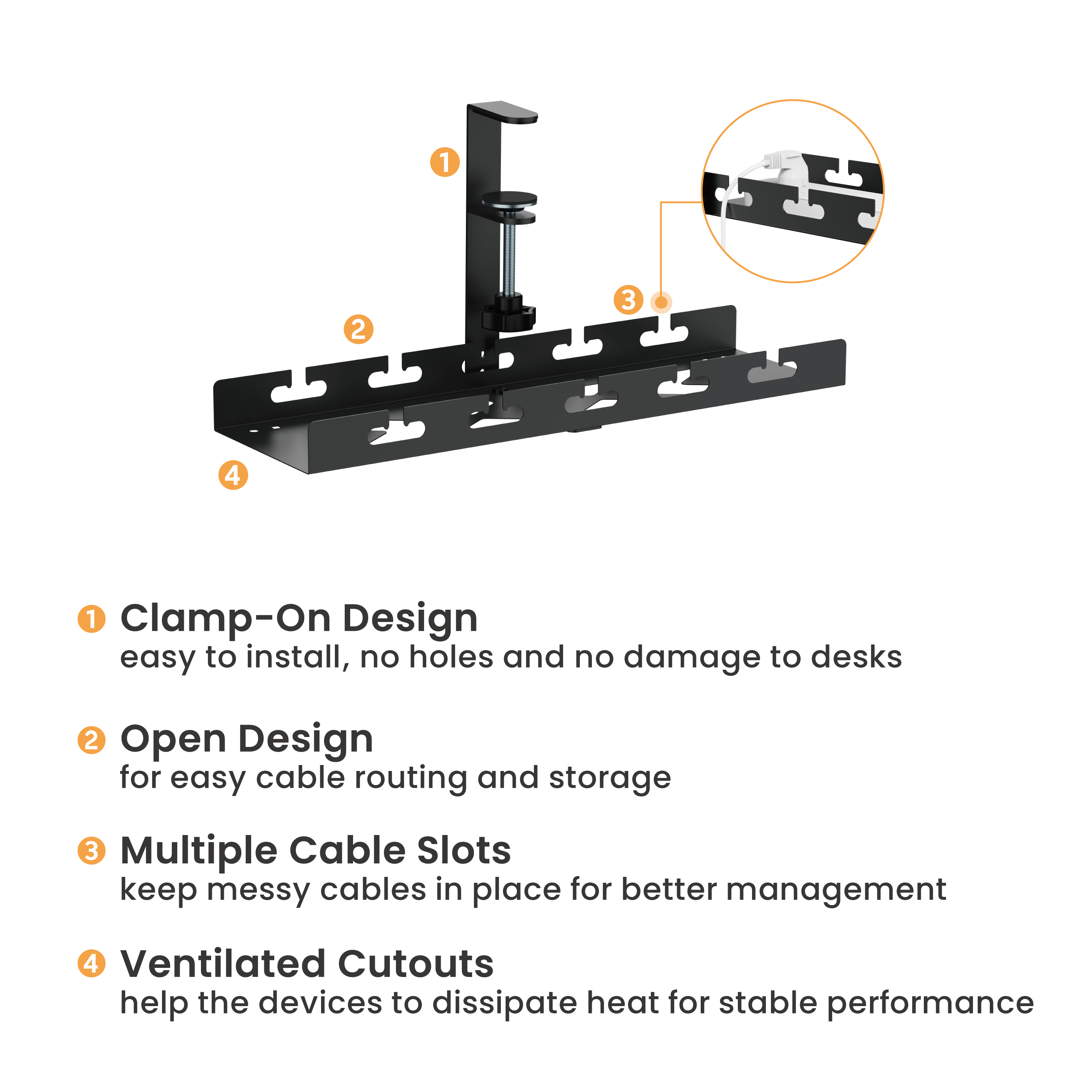 1

2

3

4

1 Clamp-On Design
easy to install, no holes and no damage to desks

2 Open Design
for easy cable routing and storage

3 Multiple Cable Slots
keep messy cables in place for better management

4 Ventilated Cutouts
help the devices to dissipate heat for stable performance