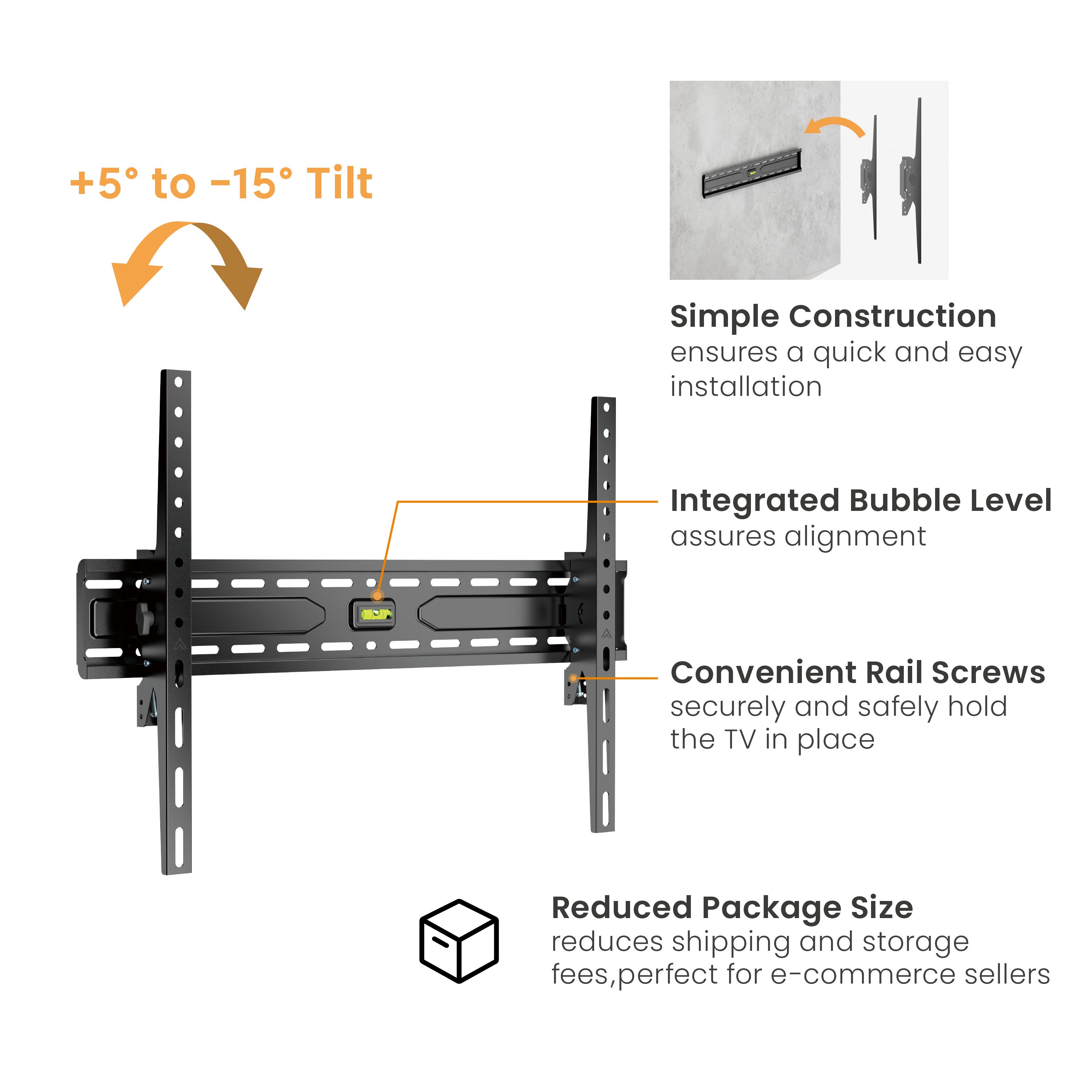 +5° to -15° Tilt

Simple Construction
ensures a quick and easy installation

Integrated Bubble Level
assures alignment

Convenient Rail Screws
securely and safely hold the TV in place

Reduced Package Size
reduces shipping and storage fees,perfect for e-commerce sellers