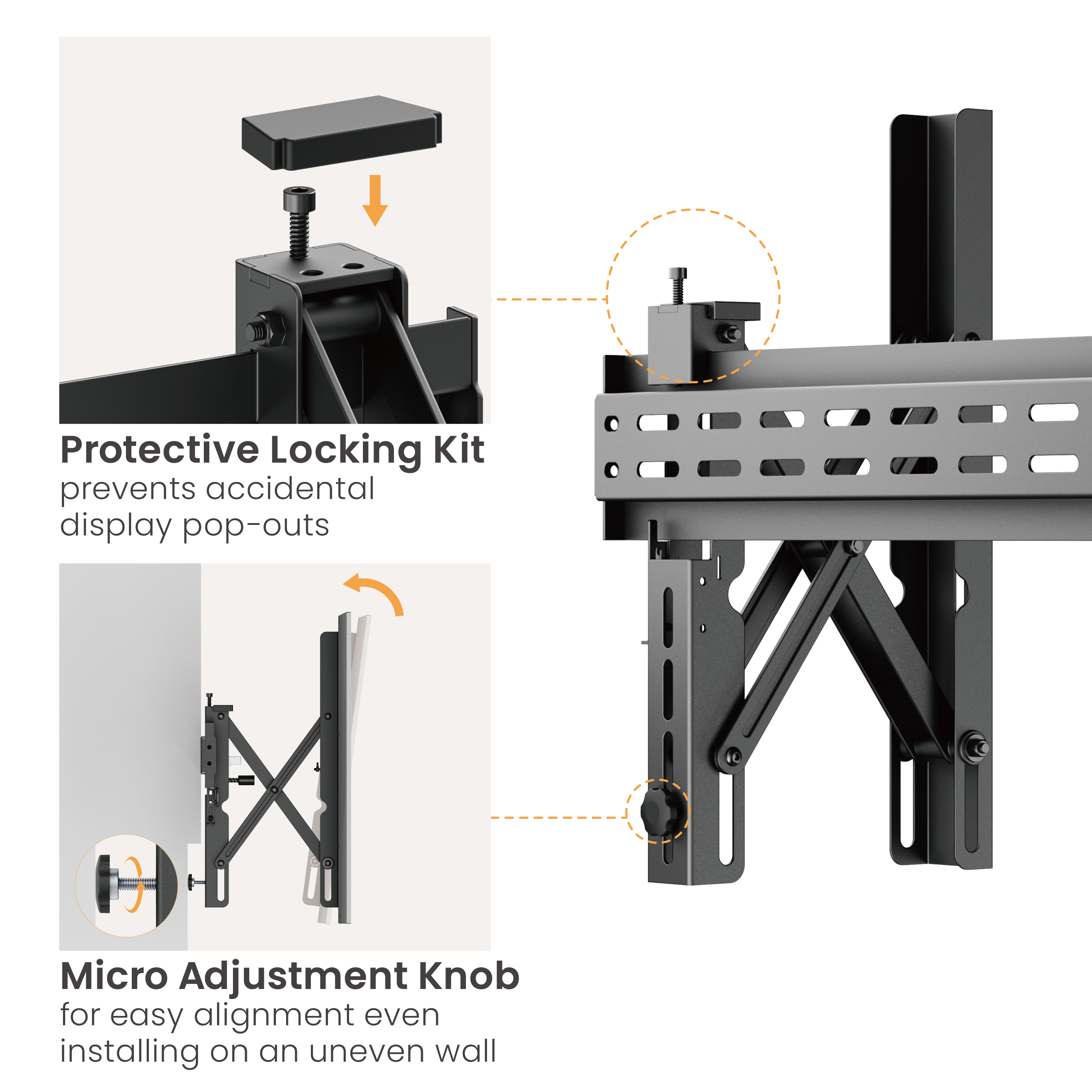 Protective Locking Kit
prevents accidental display pop-outs

Micro Adjustment Knob
for easy alignment even installing on an uneven wall