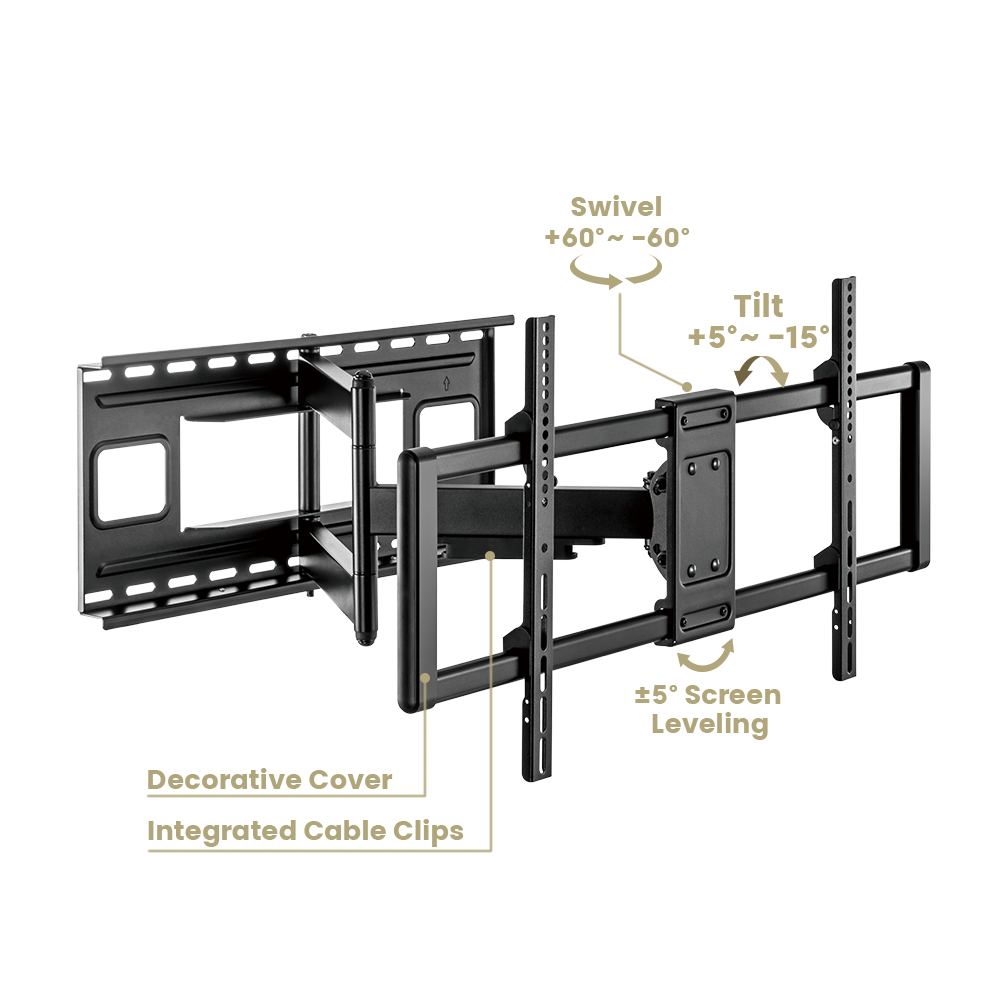 Swivel
+60°~ -60°

Tilt
+5°~ -15°

±5° Screen Leveling

Decorative Cover

Integrated Cable Clips