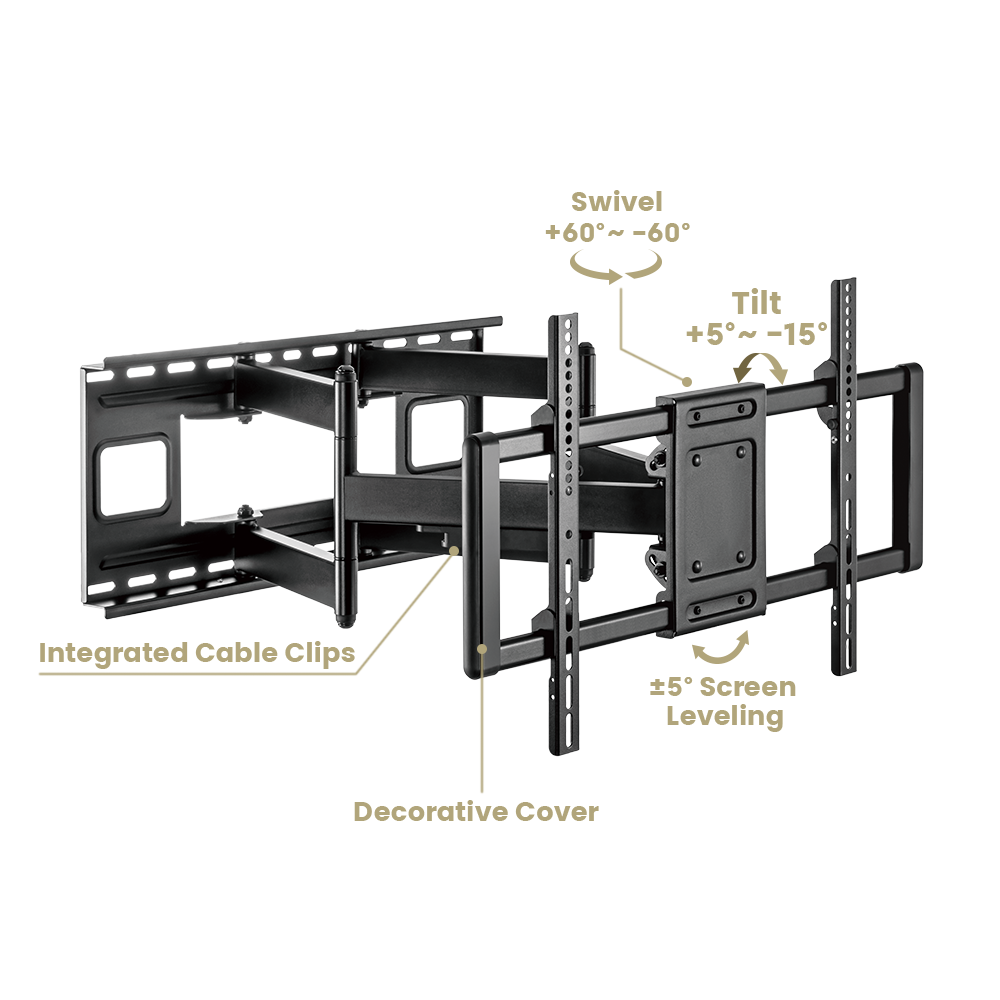 Swivel
+60°~ -60°

Tilt
+5°~ -15°

Integrated Cable Clips

±5° Screen
Leveling

Decorative Cover