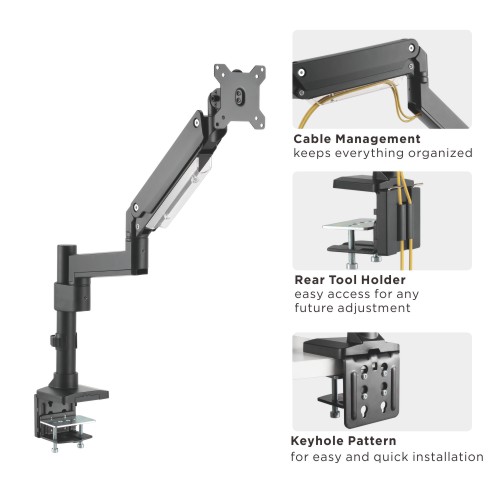 Cable Management
keeps everything organized

Rear Tool Holder
easy access for any future adjustment

Keyhole Pattern
for easy and quick installation