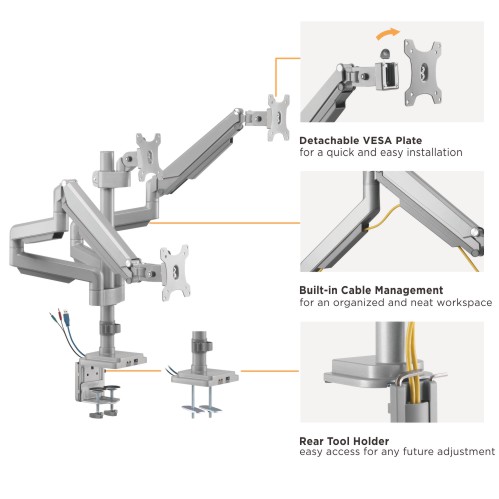 Detachable VESA Plate
for a quick and easy installation

Built-in Cable Management
for an organized and neat workspace

Rear Tool Holder
easy access for any future adjustment