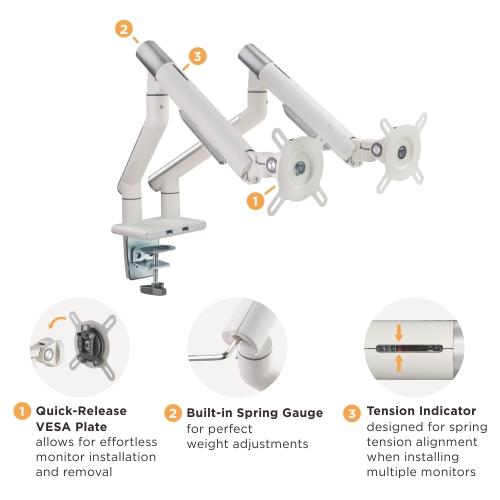 2

3

1

1 Quick-Release VESA Plate
allows for effortless monitor installation and removal

2 Built-in Spring Gauge
for perfect weight adjustments

3 Tension Indicator
designed for spring tension alignment when installing multiple monitors