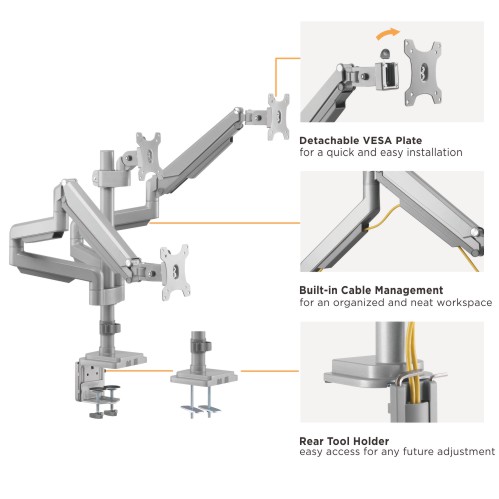 Detachable VESA Plate
for a quick and easy installation

Built-in Cable Management
for an organized and neat workspace

Rear Tool Holder
easy access for any future adjustment