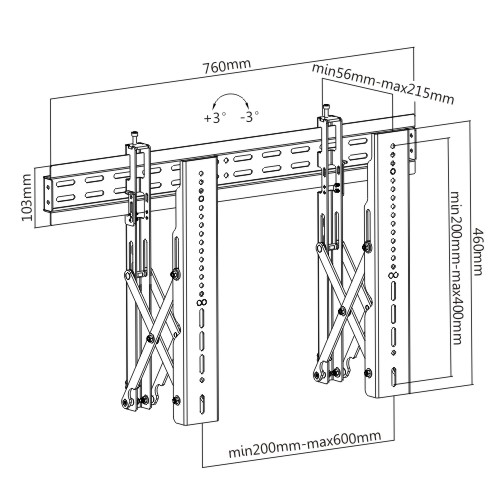 760mm

min56mm-max215mm

+3° -3°

103mm

min200mm-max400mm

460mm

min200mm-max600mm