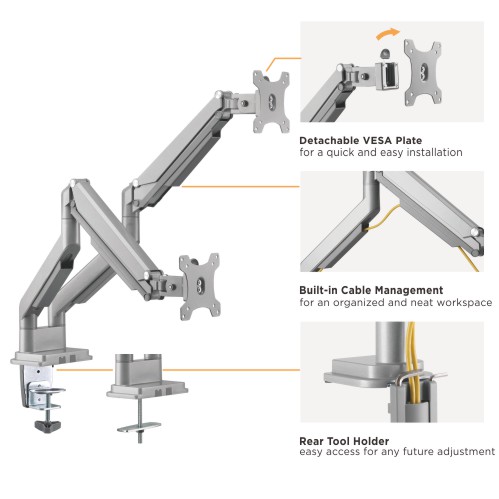 Detachable VESA Plate
for a quick and easy installation

Built-in Cable Management
for an organized and neat workspace

Rear Tool Holder
easy access for any future adjustment