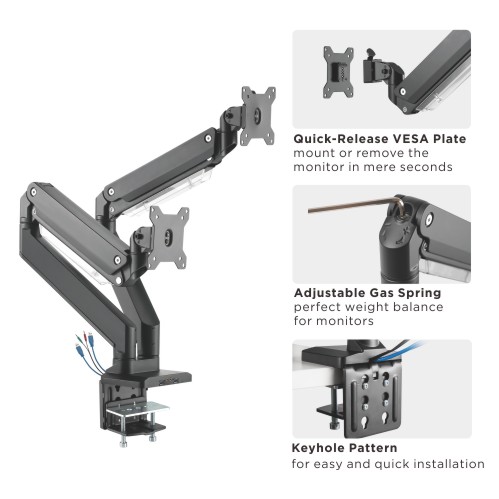 Quick-Release VESA Plate
mount or remove the monitor in mere seconds

Adjustable Gas Spring
perfect weight balance for monitors

Keyhole Pattern
for easy and quick installation