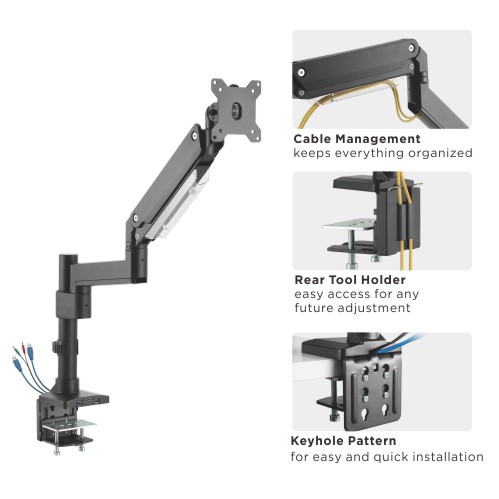 Cable Management
keeps everything organized

Rear Tool Holder
easy access for any future adjustment

Keyhole Pattern
for easy and quick installation