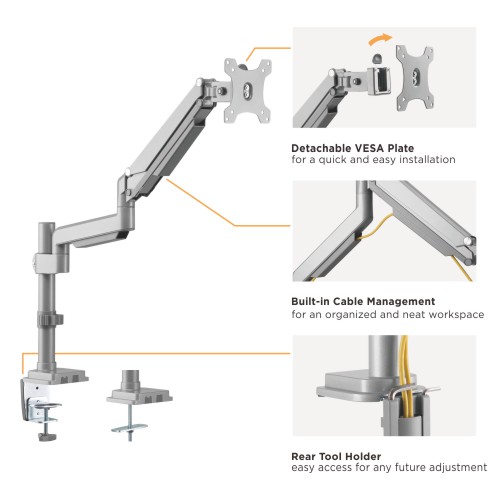 Detachable VESA Plate
for a quick and easy installation

Built-in Cable Management
for an organized and neat workspace

Rear Tool Holder
easy access for any future adjustment