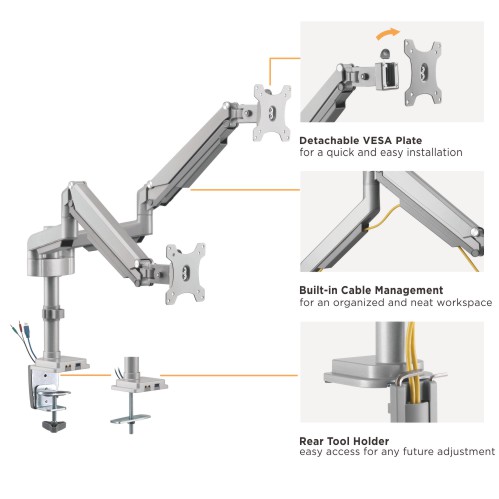 Detachable VESA Plate
for a quick and easy installation

Built-in Cable Management
for an organized and neat workspace

Rear Tool Holder
easy access for any future adjustment