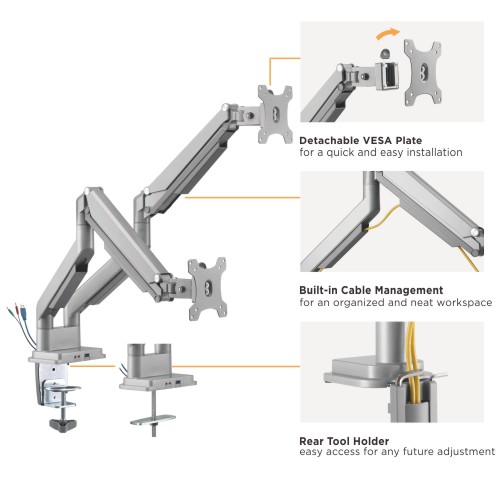 Detachable VESA Plate
for a quick and easy installation

Built-in Cable Management
for an organized and neat workspace

Rear Tool Holder
easy access for any future adjustment